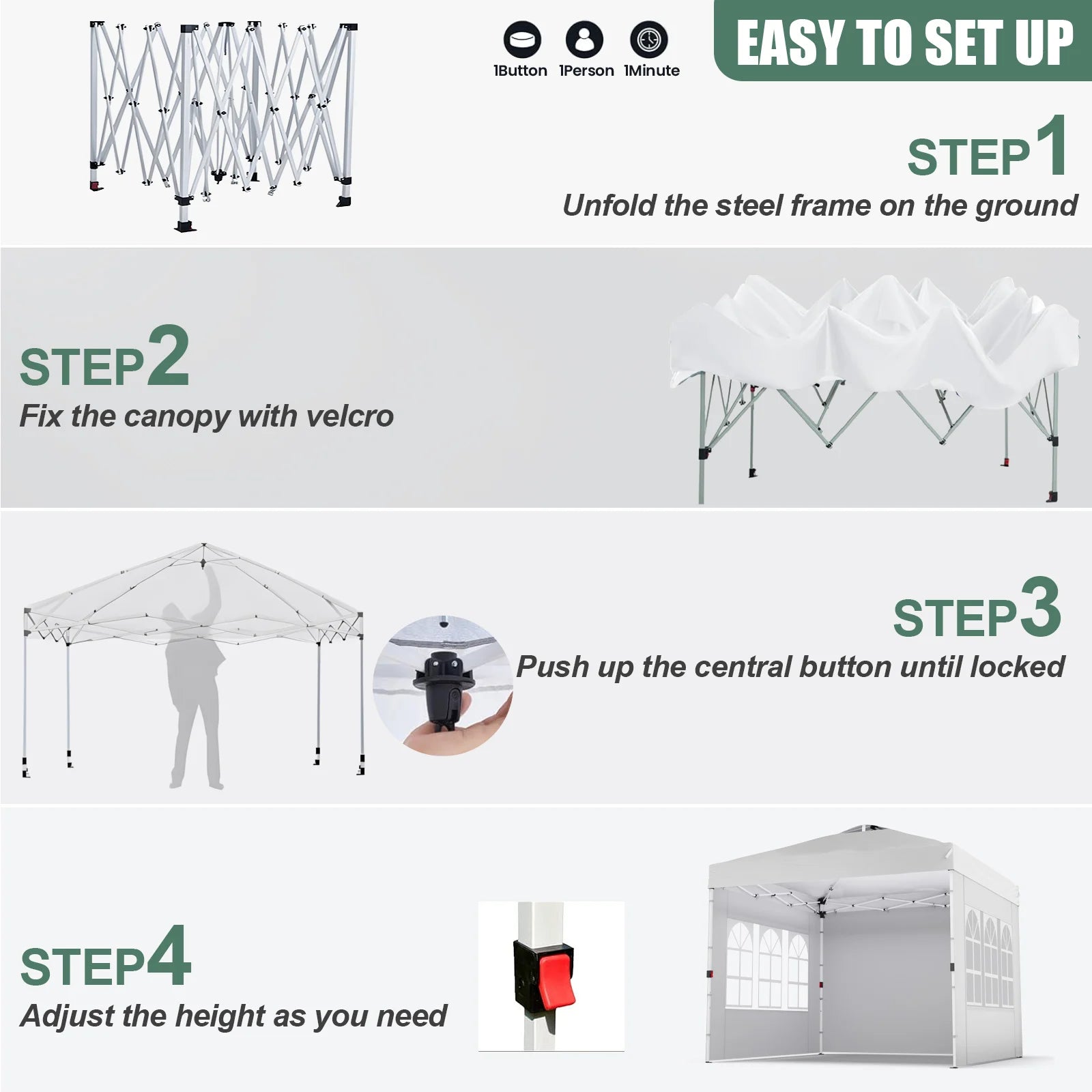 1Button 1Person 1Minute

EASY TO SET UP

STEP1
Unfold the steel frame on the ground

STEP2
Fix the canopy with velcro

STEP3
Push up the central button until locked

STEP4
Adjust the height as you need